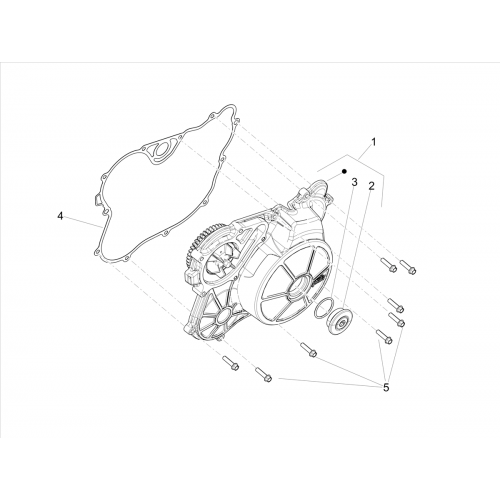 1
3
2
4
5